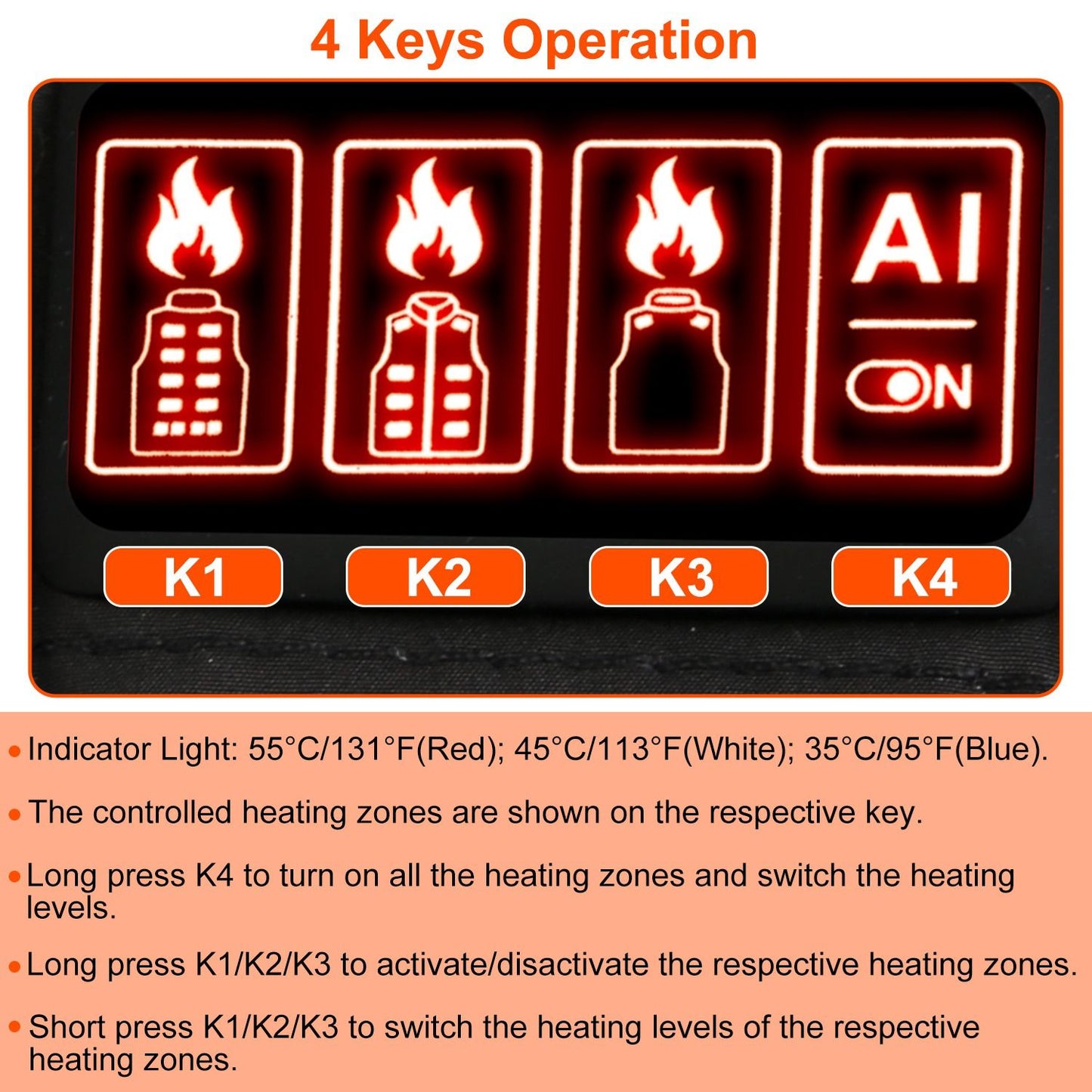 4 Keys Operation

AI

ON

K1

K2

K3

K4

• Indicator Light: 55°C/131°F(Red); 45°C/113°F(White); 35°C/95°F(Blue).

• The controlled heating zones are shown on the respective key.

• Long press K4 to turn on all the heating zones and switch the heating levels.

• Long press K1/K2/K3 to activate/disactivate the respective heating zones.

• Short press K1/K2/K3 to switch the heating levels of the respective heating zones.